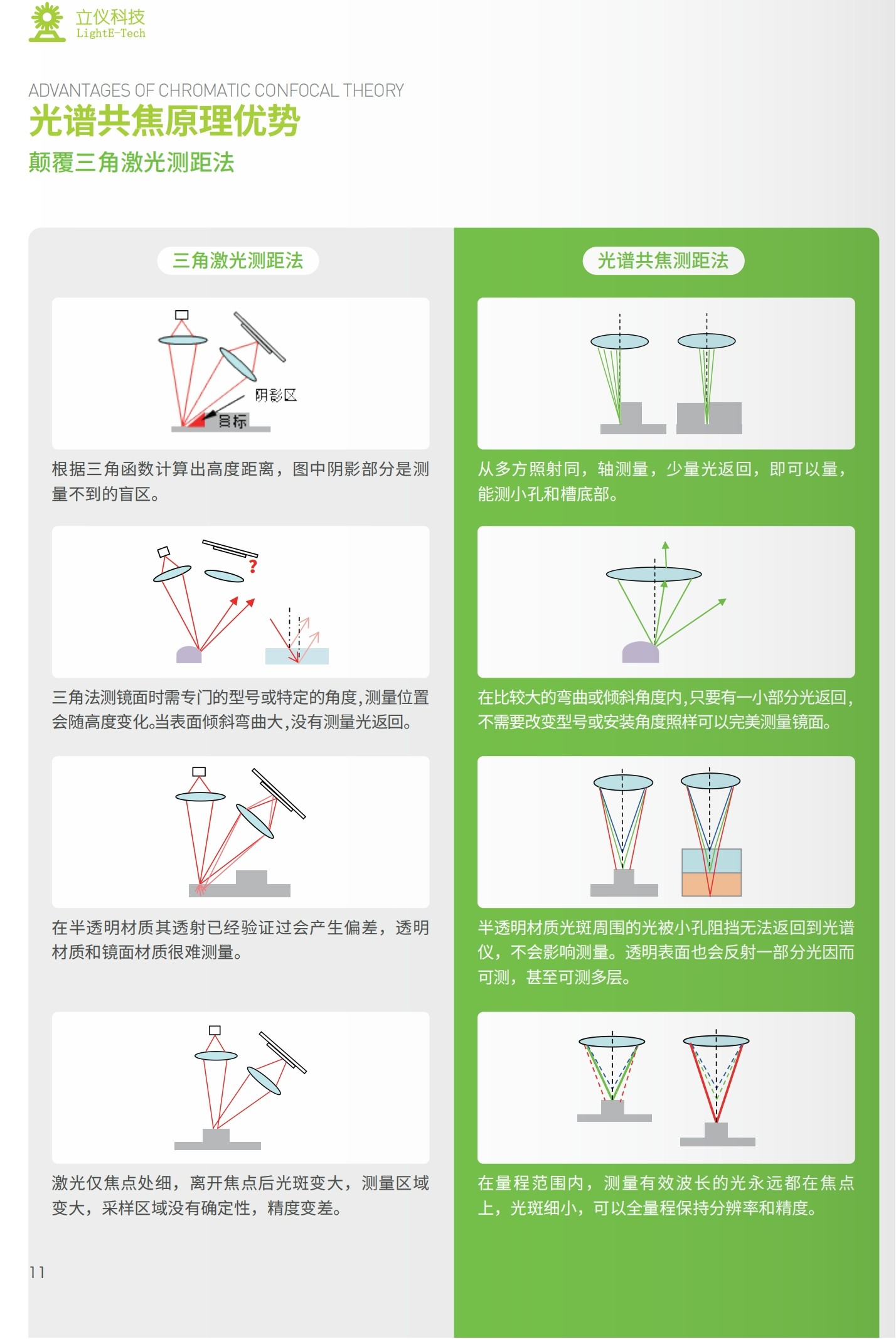 立仪科技
LightE-Tech

ADVANTAGES OF CHROMATIC CONFOCAL THEORY
光谱共焦原理优势
颠覆三角激光测距法

三角激光测距法

阴影区
目标

根据三角函数计算出高度距离，图中阴影部分是测量不到的盲区。

?

三角法测镜面时需专门的型号或特定的角度,测量位置会随高度变化。当表面倾斜弯曲大,没有测量光返回。

在半透明材质其透射已经验证过会产生偏差，透明材质和镜面材质很难测量。

激光仅焦点处细，离开焦点后光斑变大，测量区域变大，采样区域没有确定性，精度变差。

光谱共焦测距法

从多方照射同，轴测量，少量光返回，即可以量，能测小孔和槽底部。

在比较大的弯曲或倾斜角度内,只要有一小部分光返回,不需要改变型号或安装角度照样可以完美测量镜面。

半透明材质光斑周围的光被小孔阻挡无法返回到光谱仪，不会影响测量。透明表面也会反射一部分光因而可测，甚至可测多层。

在量程范围内，测量有效波长的光永远都在焦点上，光斑细小，可以全量程保持分辨率和精度。

11