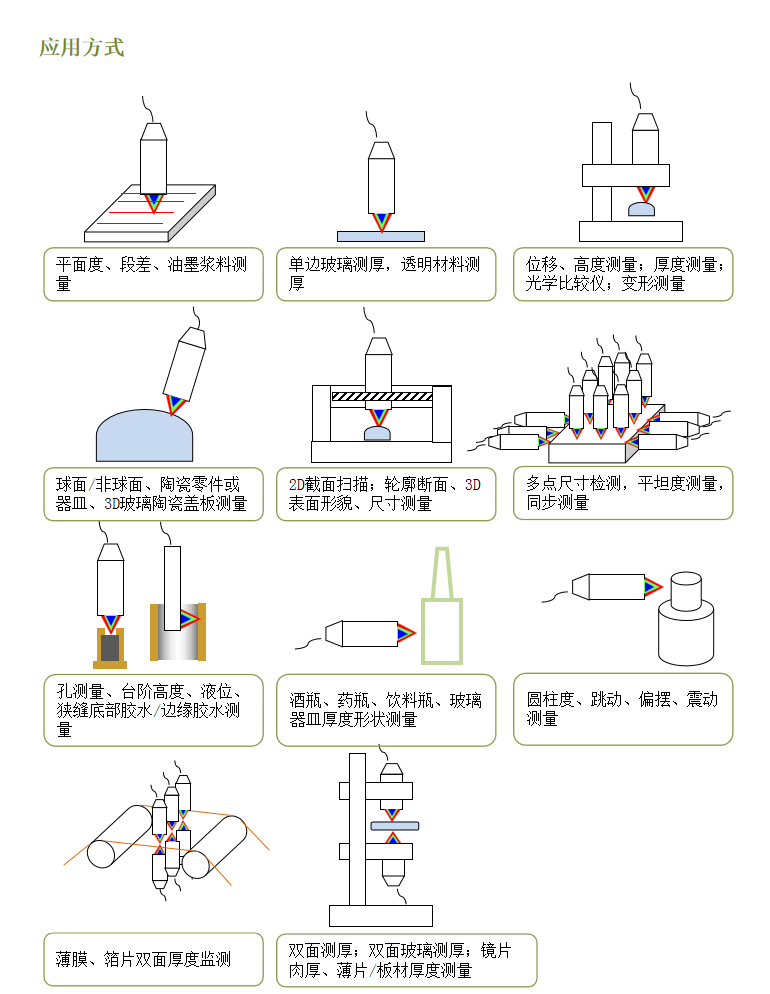 应用方式

平面度、段差、油墨浆料测量

单边玻璃测厚，透明材料测厚

位移、高度测量；厚度测量；光学比较仪；变形测量

球面/非球面、陶瓷零件或器皿、3D玻璃陶瓷盖板测量

2D截面扫描；轮廓断面、3D表面形貌、尺寸测量

多点尺寸检测，平坦度测量，同步测量

孔测量、台阶高度、液位、狭缝底部胶水/边缘胶水测量

酒瓶、药瓶、饮料瓶、玻璃器皿厚度形状测量

圆柱度、跳动、偏摆、震动测量

薄膜、箔片双面厚度监测

双面测厚；双面玻璃测厚；镜片肉厚、薄片/板材厚度测量